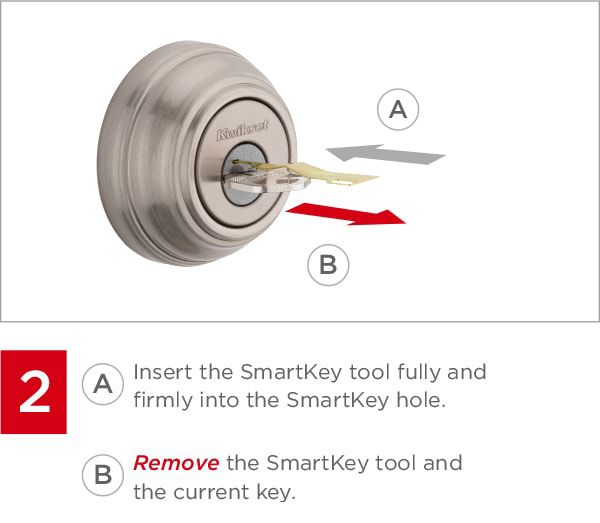 Kwikset

A

B

2

A Insert the SmartKey tool fully and firmly into the SmartKey hole.

B Remove the SmartKey tool and the current key.